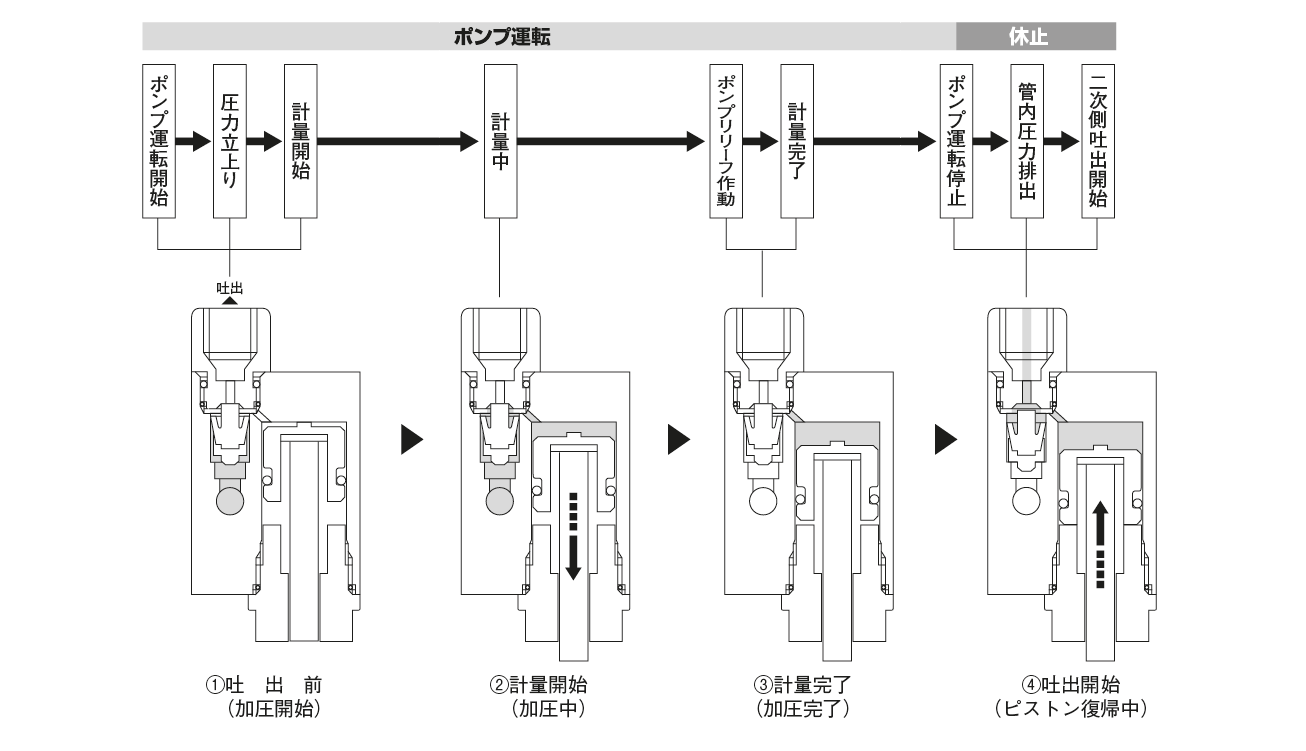 ポンプ運転

休止

ポンプ運転開始

圧力立上り

計量開始

計量中

ポンプリリーフ作動

計量完了

ポンプ運転停止

管内圧力排出

二次側吐出開始

吐出

①吐　出　前
（加圧開始）

②計量開始
（加圧中）

③計量完了
（加圧完了）

④吐出開始
（ピストン復帰中）